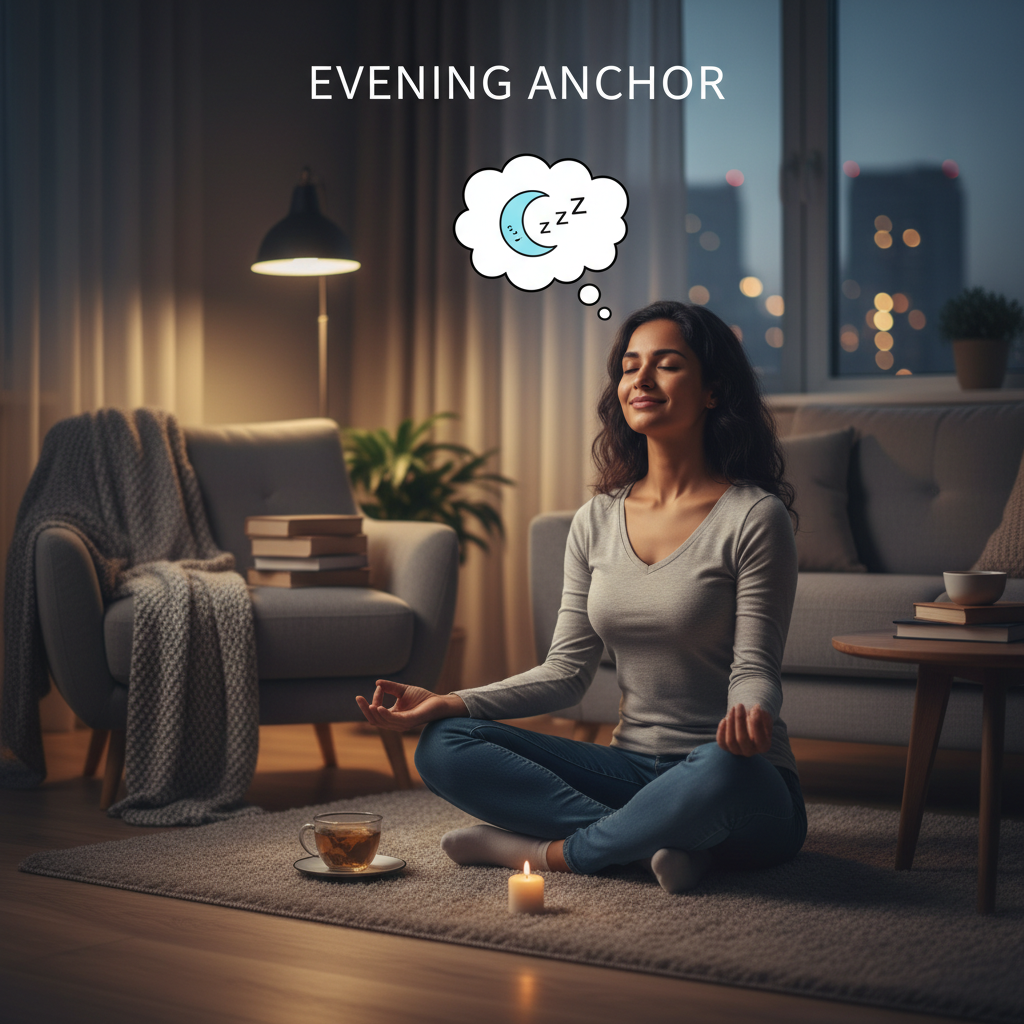 EVENING ANCHOR

z z Z