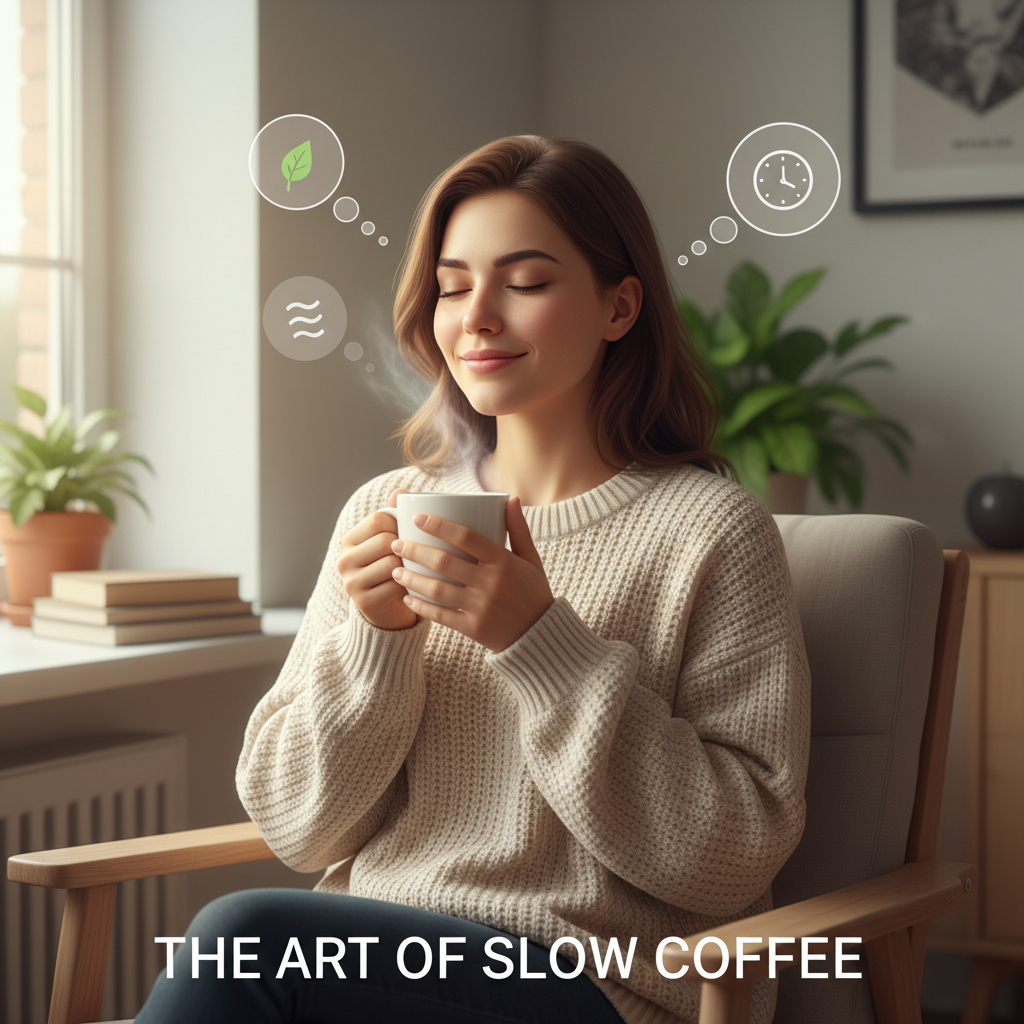 THE ART OF SLOW COFFEE