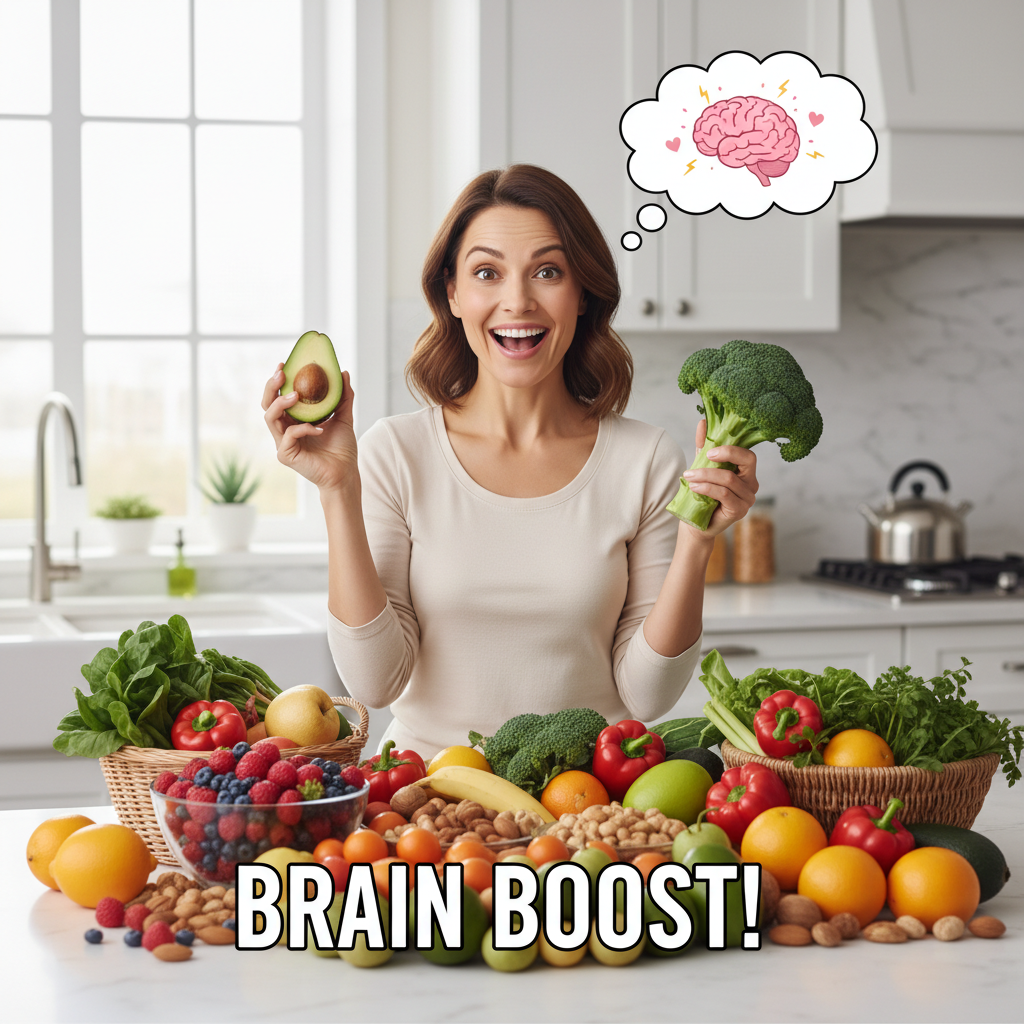 BRAIN BOOST!