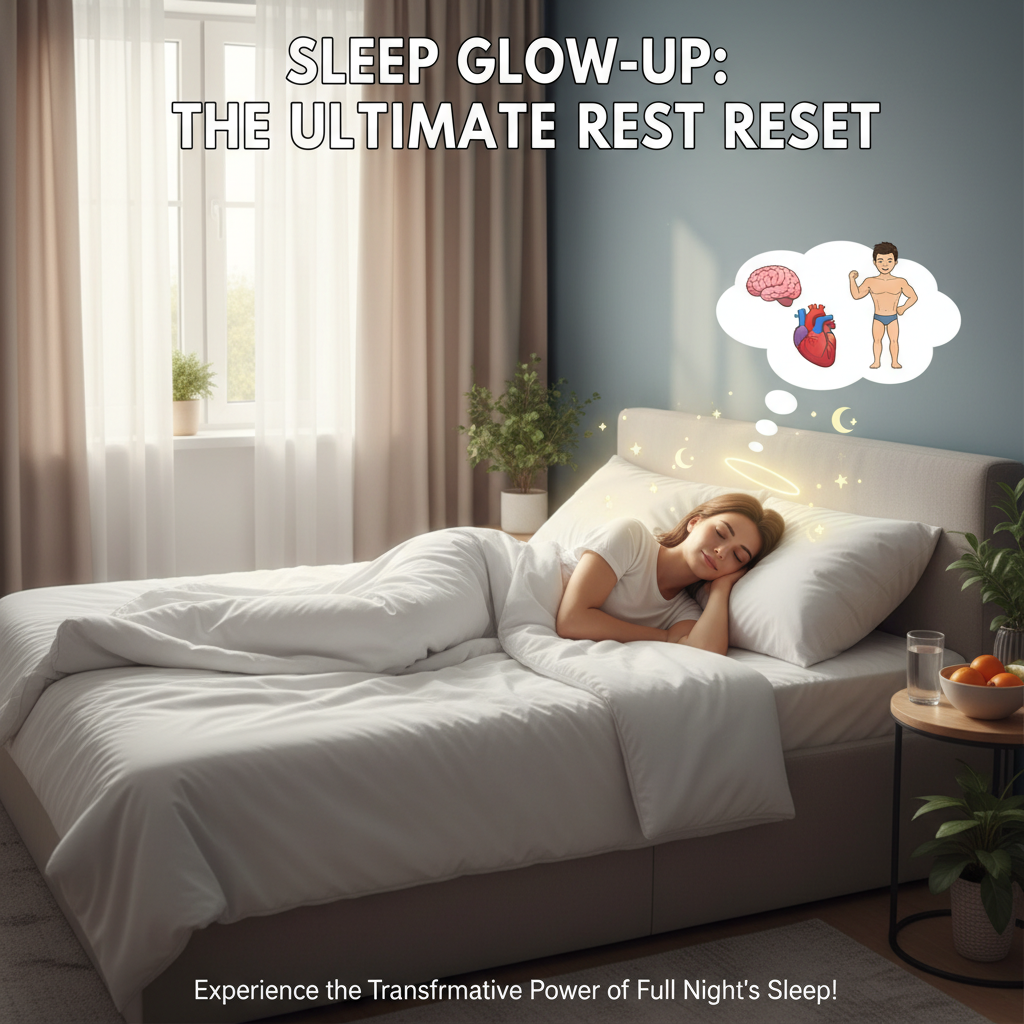 SLEEP GLOW-UP:
THE ULTIMATE REST RESET

Experience the Transfrmative Power of Full Night's Sleep!