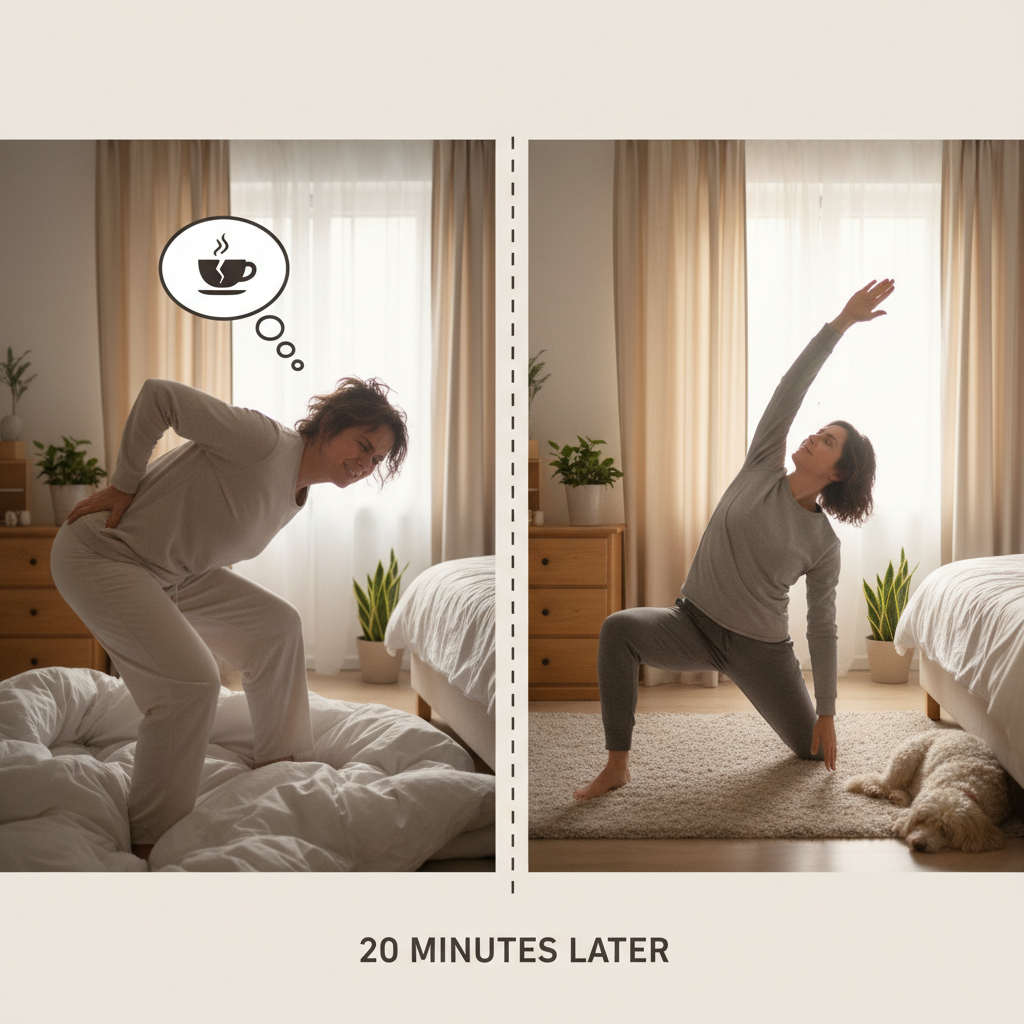 20 MINUTES LATER