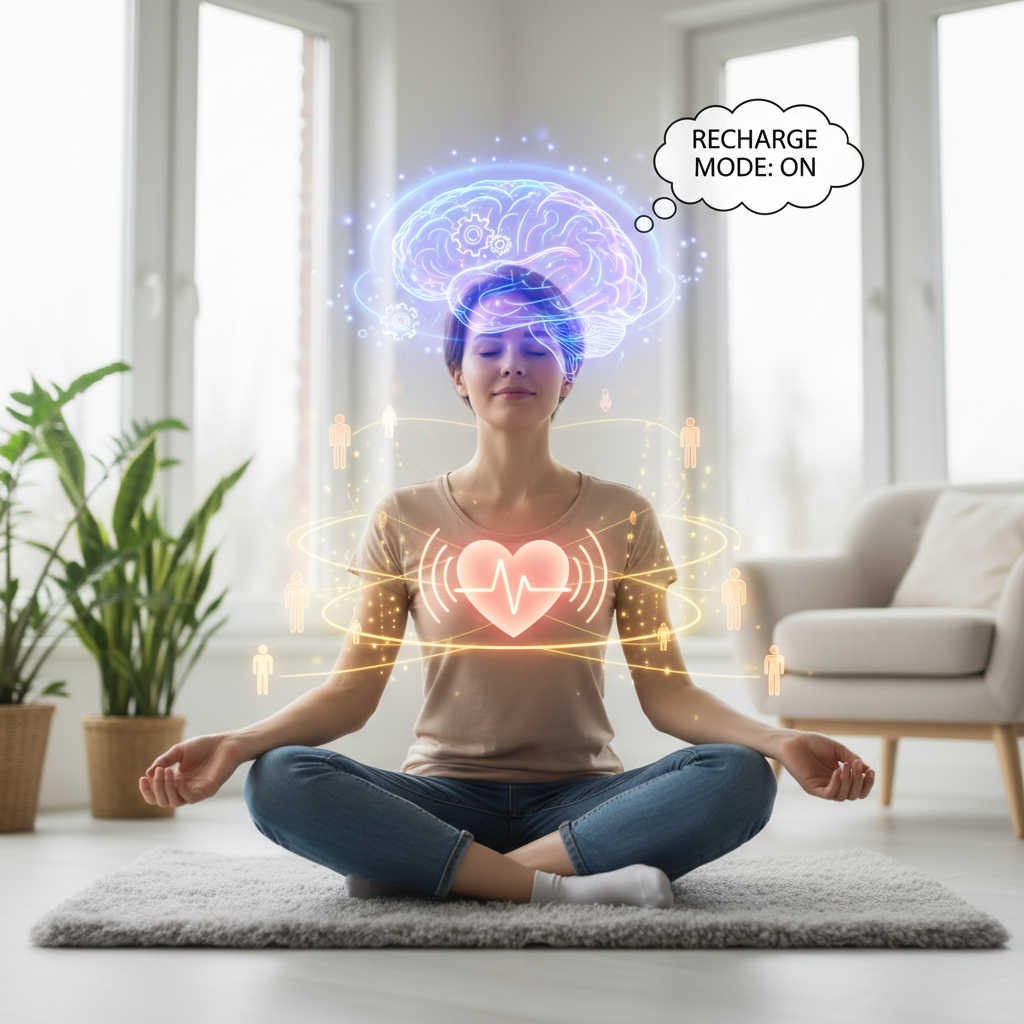 RECHARGE MODE: ON