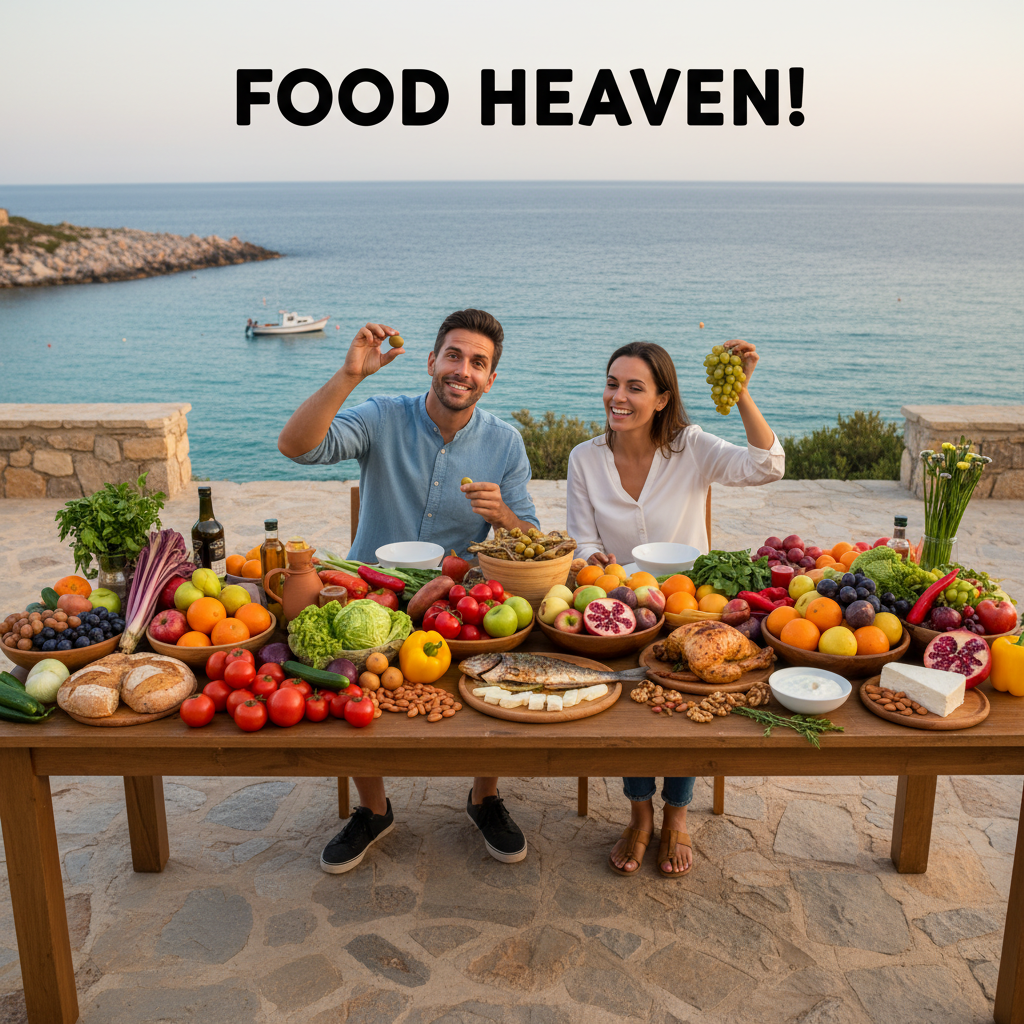 FOOD HEAVEN!