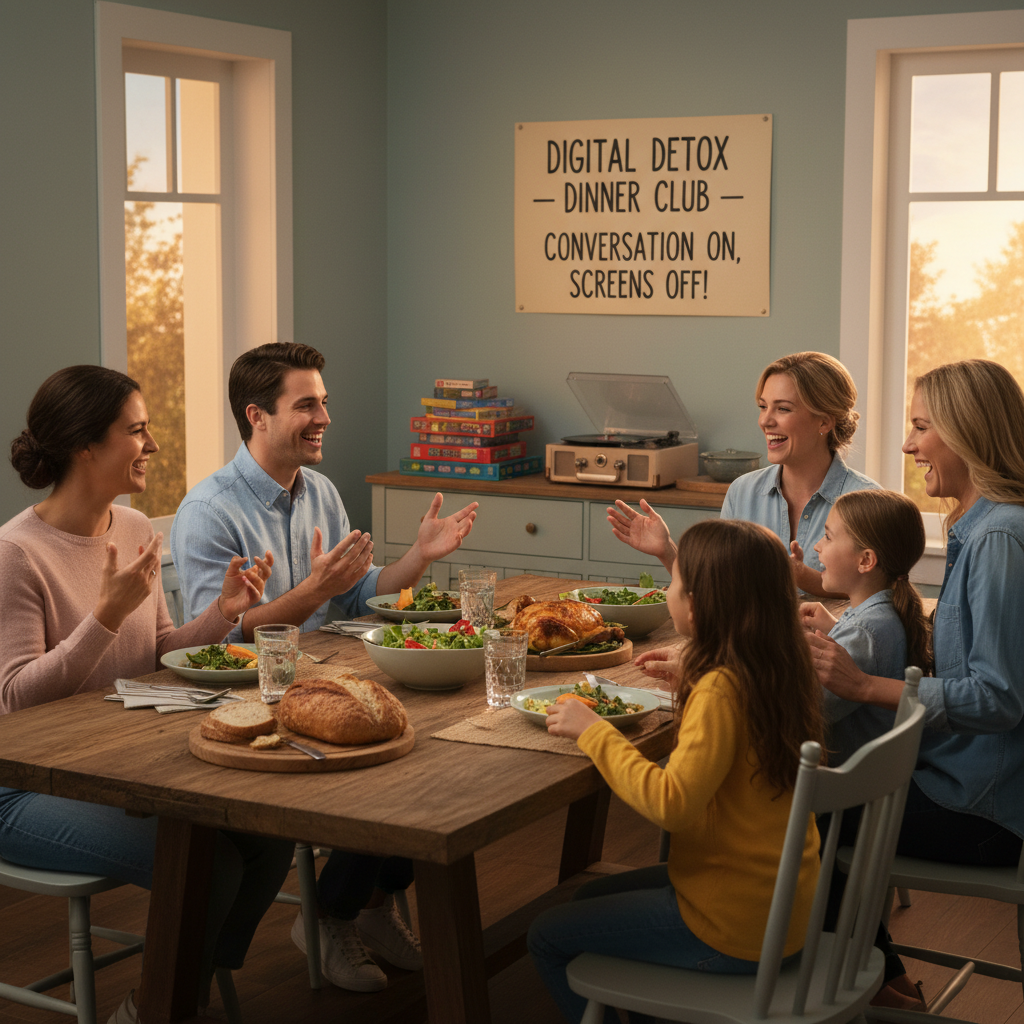 DIGITAL DETOX
— DINNER CLUB —
CONVERSATION ON, SCREENS OFF!