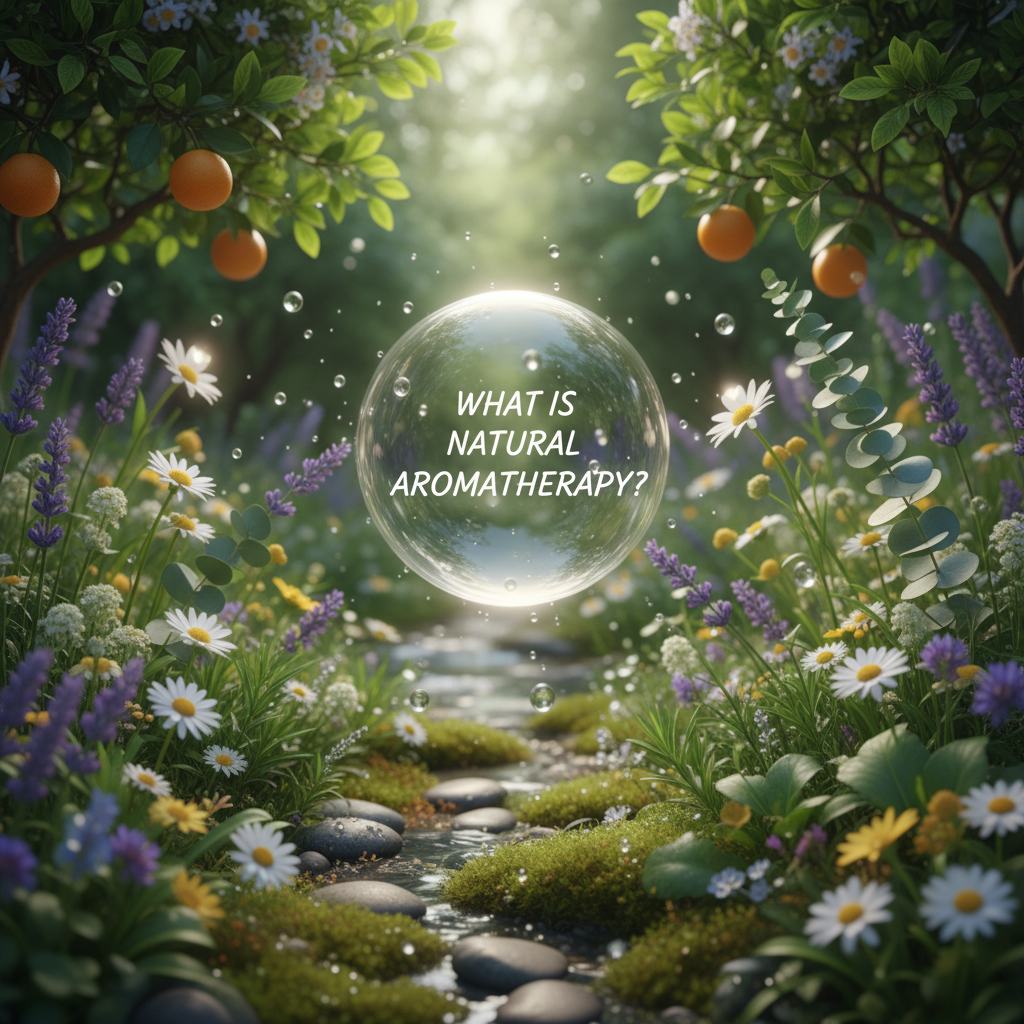 WHAT IS NATURAL AROMATHERAPY?