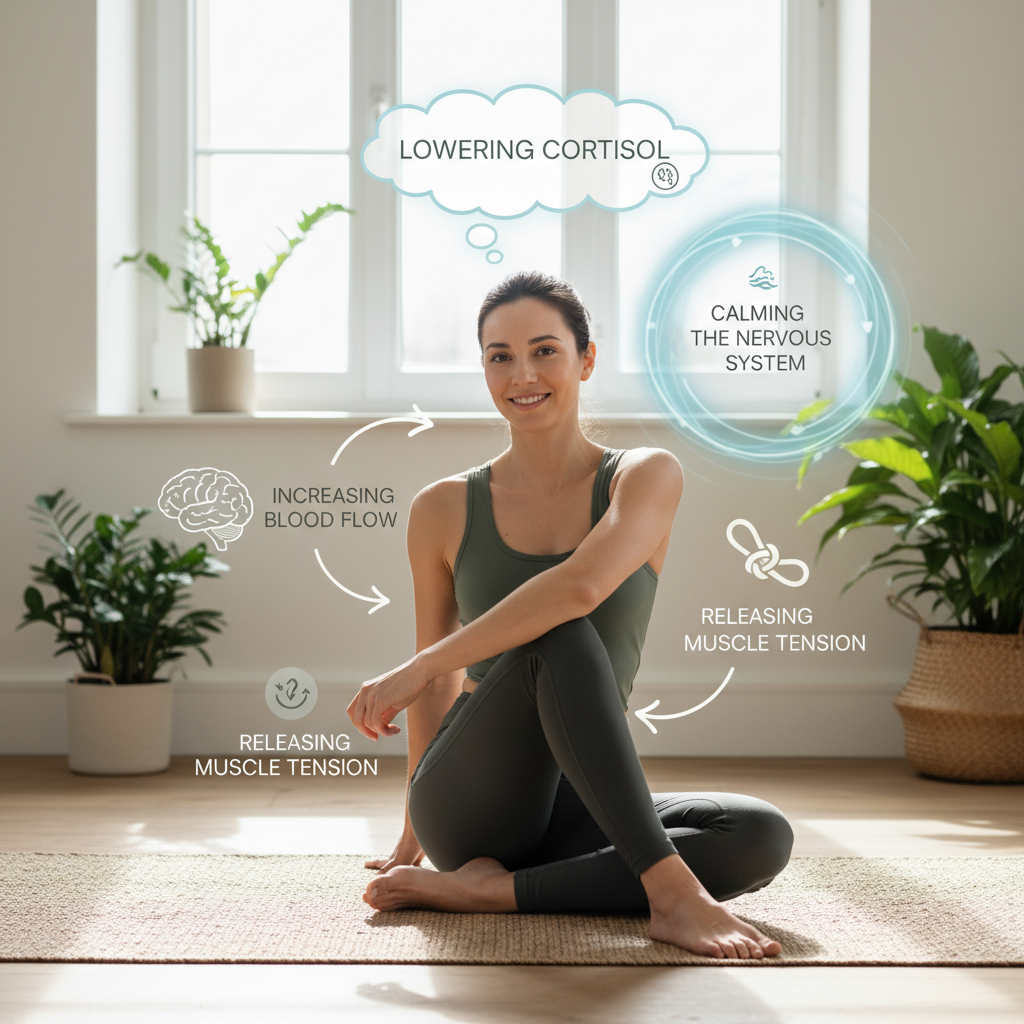 LOWERING CORTISOL

CALMING THE NERVOUS SYSTEM

INCREASING BLOOD FLOW

RELEASING MUSCLE TENSION

RELEASING MUSCLE TENSION